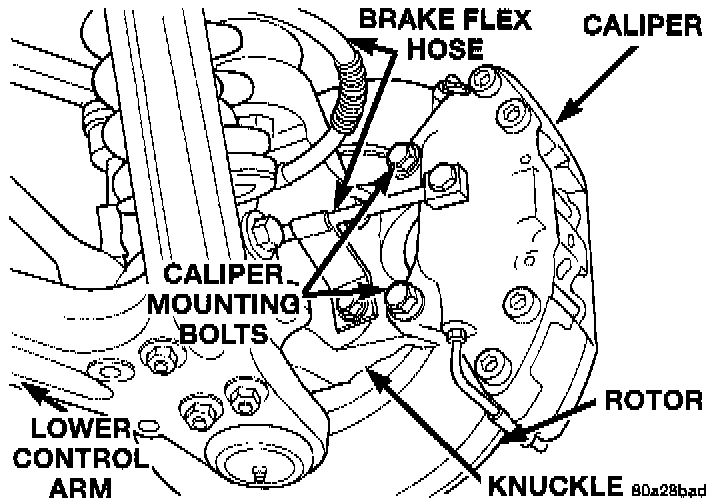 BRAKE FLEX HOSE

CALIPER

CALIPER MOUNTING BOLTS

ROTOR

LOWER CONTROL ARM

KNUCKLE

80a28bad