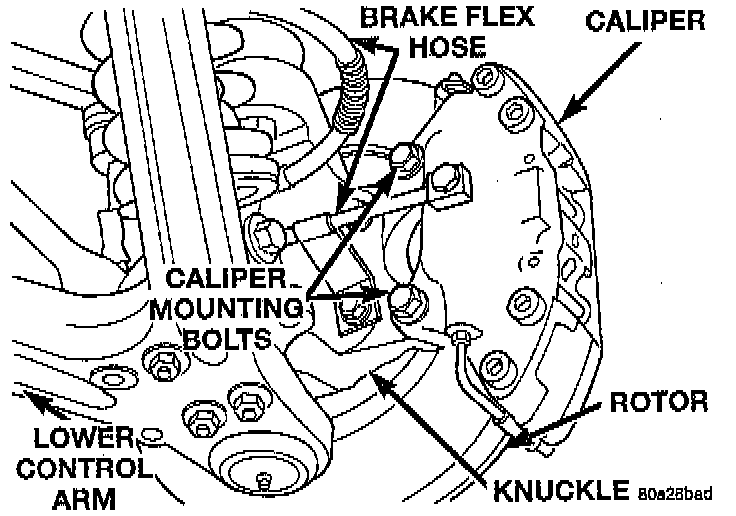 BRAKE FLEX HOSE

CALIPER

CALIPER MOUNTING BOLTS

ROTOR

LOWER CONTROL ARM

KNUCKLE

80a26bad