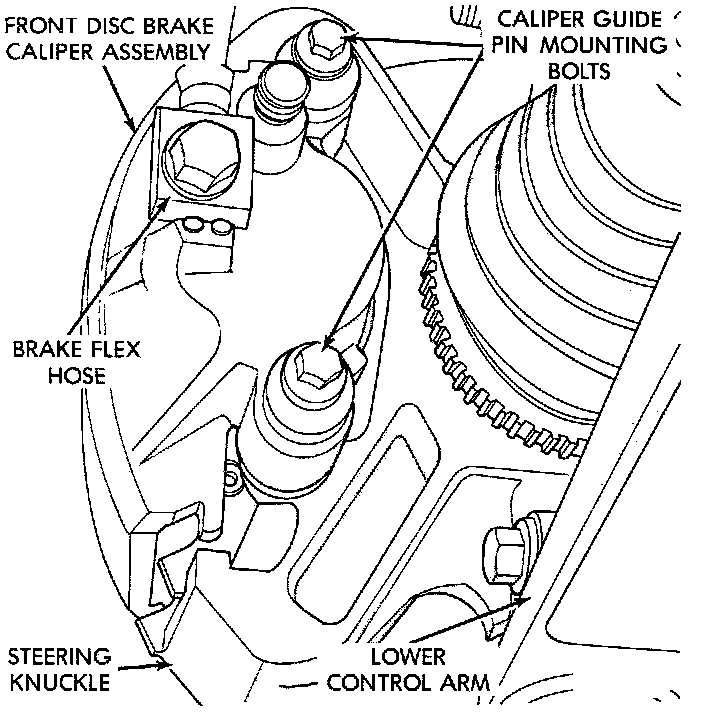 FRONT DISC BRAKE CALIPER ASSEMBLY

CALIPER GUIDE PIN MOUNTING BOLTS

BRAKE FLEX HOSE

STEERING KNUCKLE

LOWER CONTROL ARM