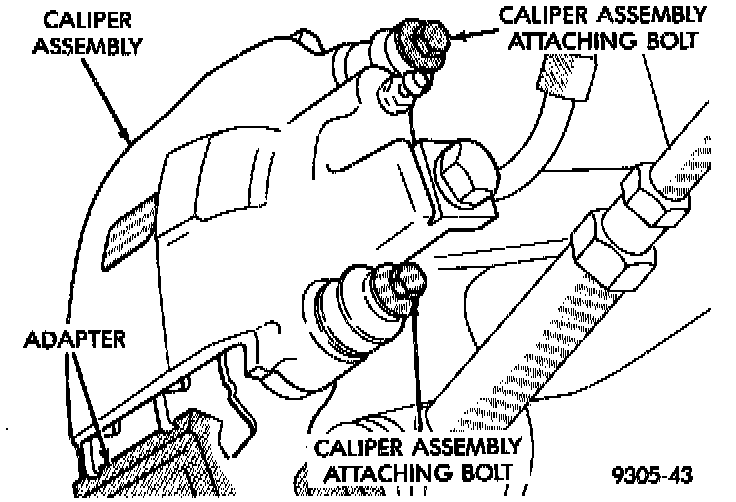 CALIPER ASSEMBLY

CALIPER ASSEMBLY ATTACHING BOLT

ADAPTER

CALIPER ASSEMBLY ATTACHING BOLT

9305-43