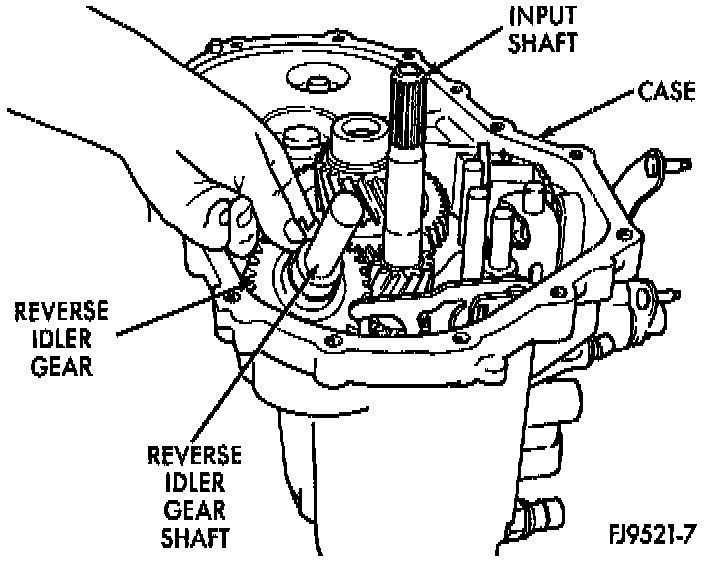 INPUT SHAFT

CASE

REVERSE IDLER GEAR

REVERSE IDLER GEAR SHAFT

FJ9521-7