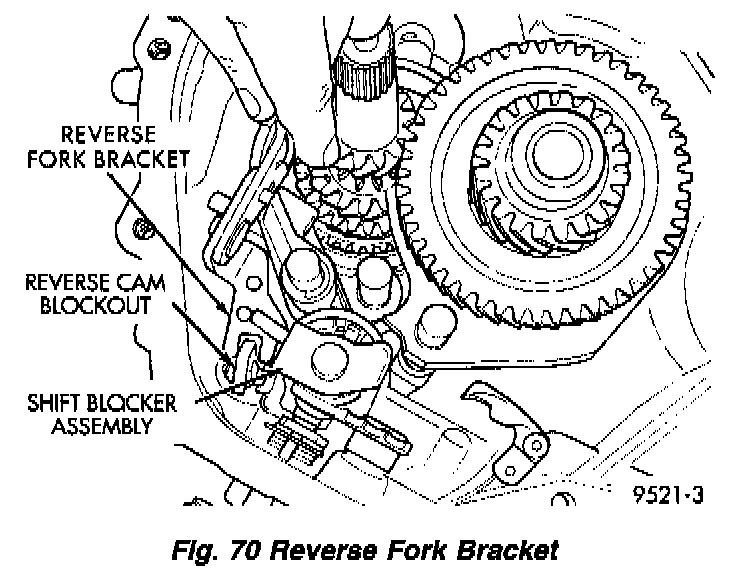 REVERSE FORK BRACKET

REVERSE CAM BLOCKOUT

SHIFT BLOCKER ASSEMBLY

9521-3

Fig. 70 Reverse Fork Bracket