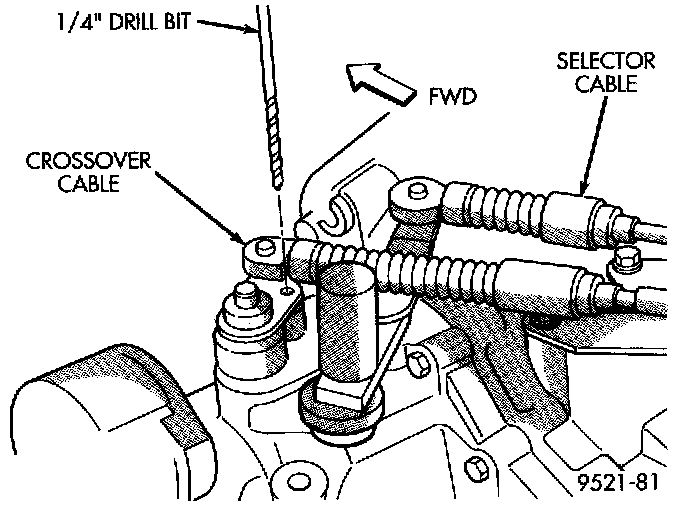 1/4" DRILL BIT

FWD

SELECTOR CABLE

CROSSOVER CABLE

9521-81