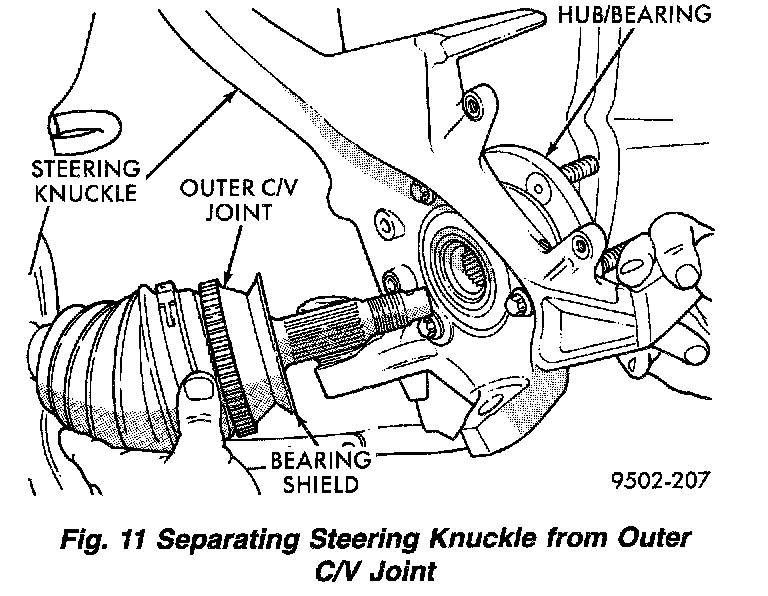 HUB/BEARING

STEERING KNUCKLE

OUTER C/V JOINT

BEARING SHIELD

9502-207

Fig. 11 Separating Steering Knuckle from Outer C/V Joint