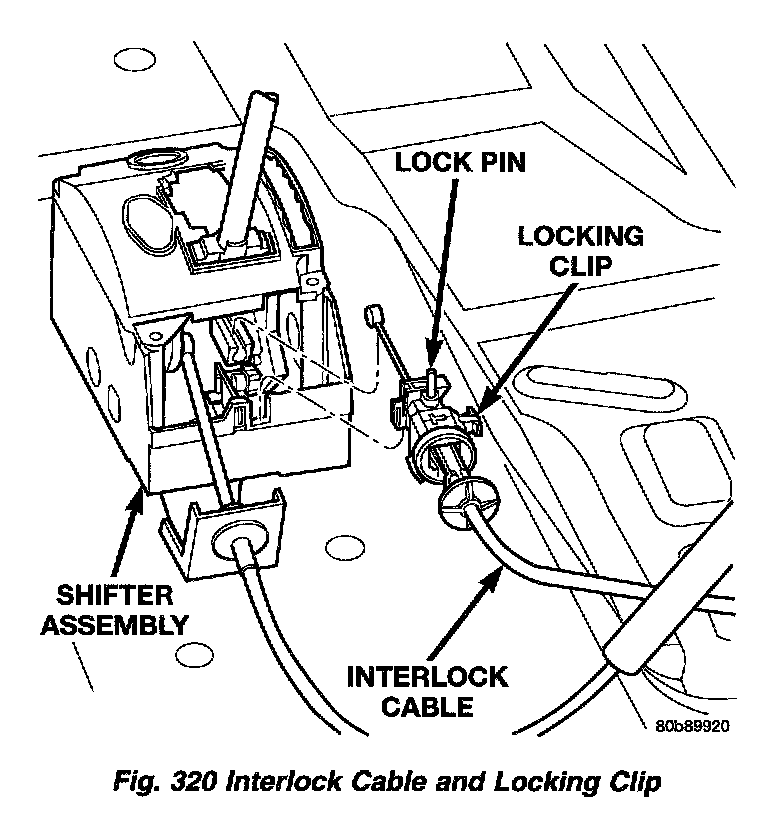 LOCK PIN

LOCKING CLIP

SHIFTER ASSEMBLY

INTERLOCK CABLE

80b89920

Fig. 320 Interlock Cable and Locking Clip