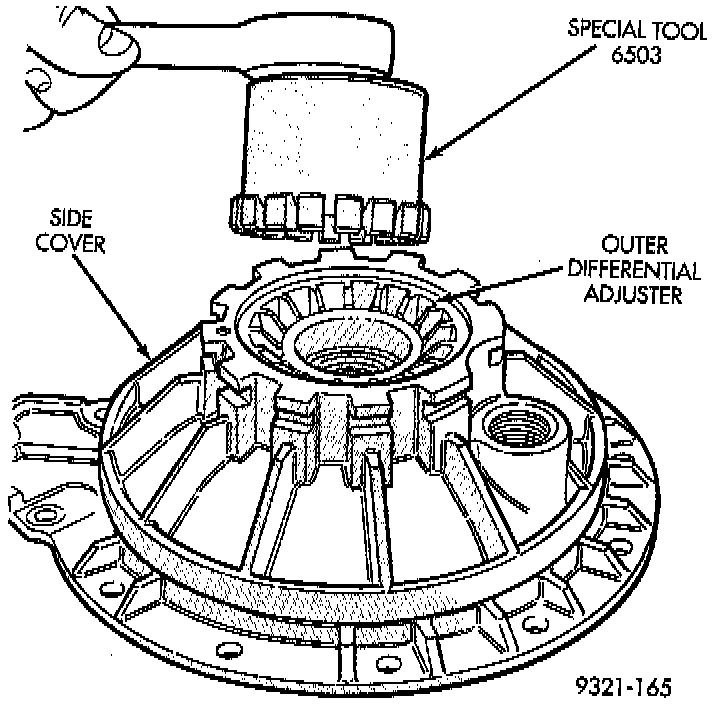 SPECIAL TOOL 6503

SIDE COVER

OUTER DIFFERENTIAL ADJUSTER

9321-165