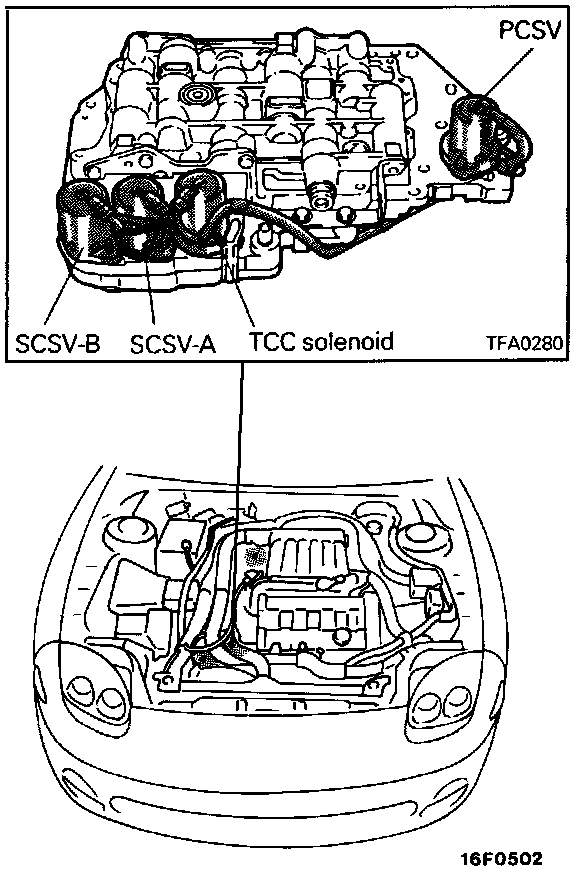 PCSV

SCSV-B SCSV-A TCC solenoid TFA0280

16F0502