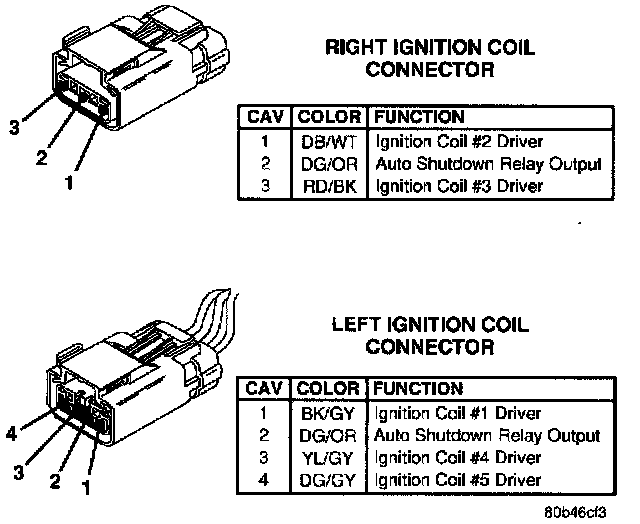 3
2
1

RIGHT IGNITION COIL CONNECTOR

| CAV | COLOR | FUNCTION |
|---|---|---|
| 1 | DB/WT | Ignition Coil #2 Driver |
| 2 | DG/OR | Auto Shutdown Relay Output |
| 3 | RD/BK | Ignition Coil #3 Driver |

4
3
2
1

LEFT IGNITION COIL CONNECTOR

| CAV | COLOR | FUNCTION |
|---|---|---|
| 1 | BK/GY | Ignition Coil #1 Driver |
| 2 | DG/OR | Auto Shutdown Relay Output |
| 3 | YL/GY | Ignition Coil #4 Driver |
| 4 | DG/GY | Ignition Coil #5 Driver |

80b46cf3