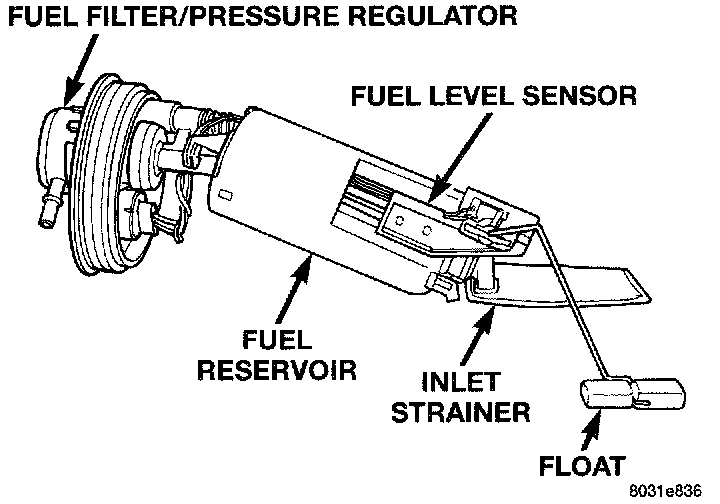 FUEL FILTER/PRESSURE REGULATOR

FUEL LEVEL SENSOR

FUEL RESERVOIR

INLET STRAINER

FLOAT

8031e836