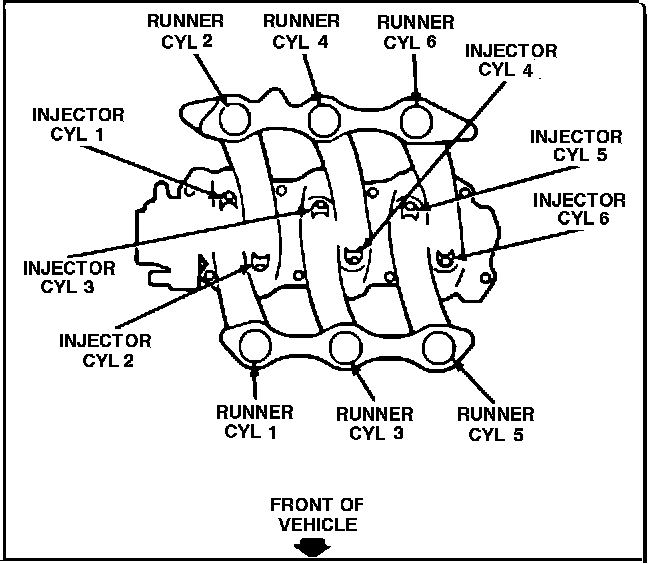 RUNNER CYL 2

RUNNER CYL 4

RUNNER CYL 6

INJECTOR CYL 4

INJECTOR CYL 1

INJECTOR CYL 5

INJECTOR CYL 6

INJECTOR CYL 3

INJECTOR CYL 2

RUNNER CYL 1

RUNNER CYL 3

RUNNER CYL 5

FRONT OF VEHICLE