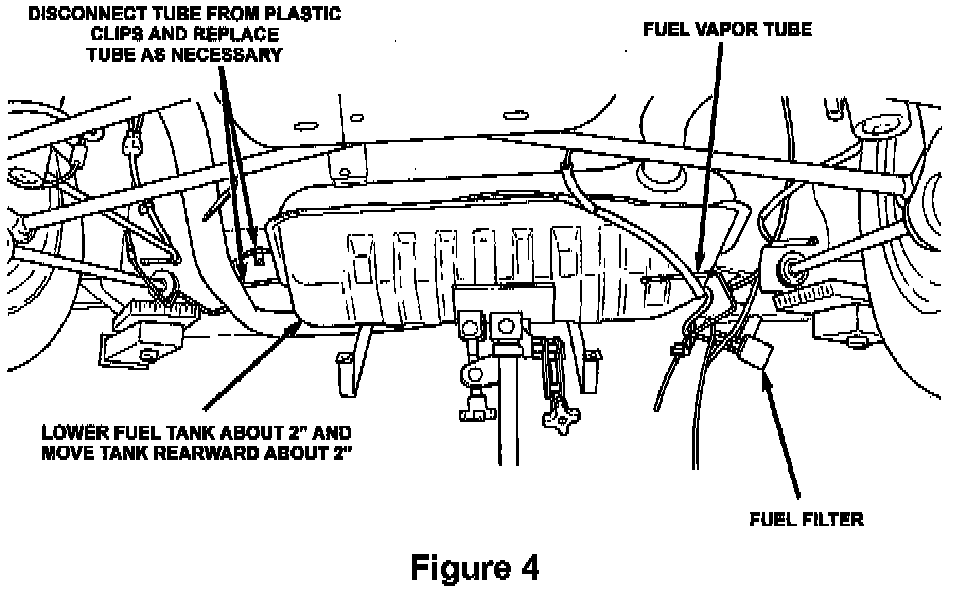 DISCONNECT TUBE FROM PLASTIC CLIPS AND REPLACE TUBE AS NECESSARY

FUEL VAPOR TUBE

LOWER FUEL TANK ABOUT 2" AND MOVE TANK REARWARD ABOUT 2"

FUEL FILTER

Figure 4