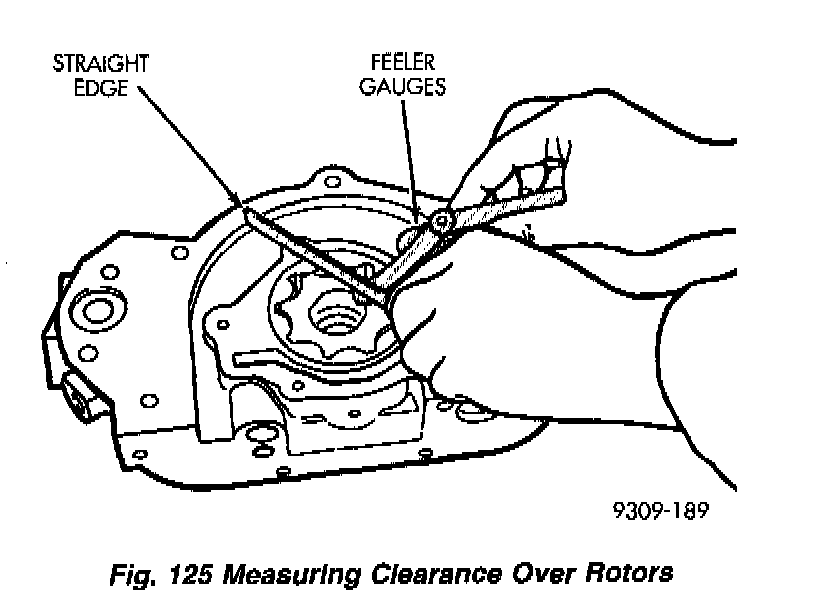 STRAIGHT EDGE

FEELER GAUGES

9309-189

Fig. 125 Measuring Clearance Over Rotors