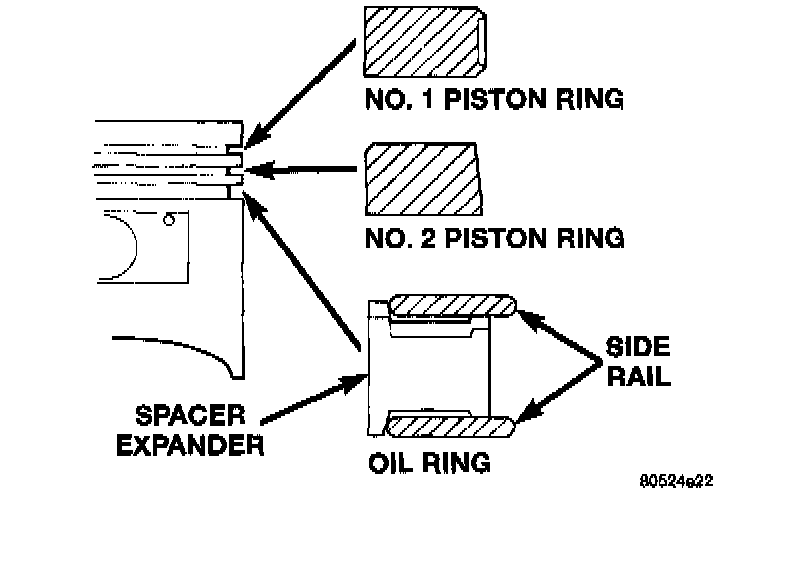 NO. 1 PISTON RING

NO. 2 PISTON RING

SIDE RAIL

SPACER EXPANDER

OIL RING

80524e22