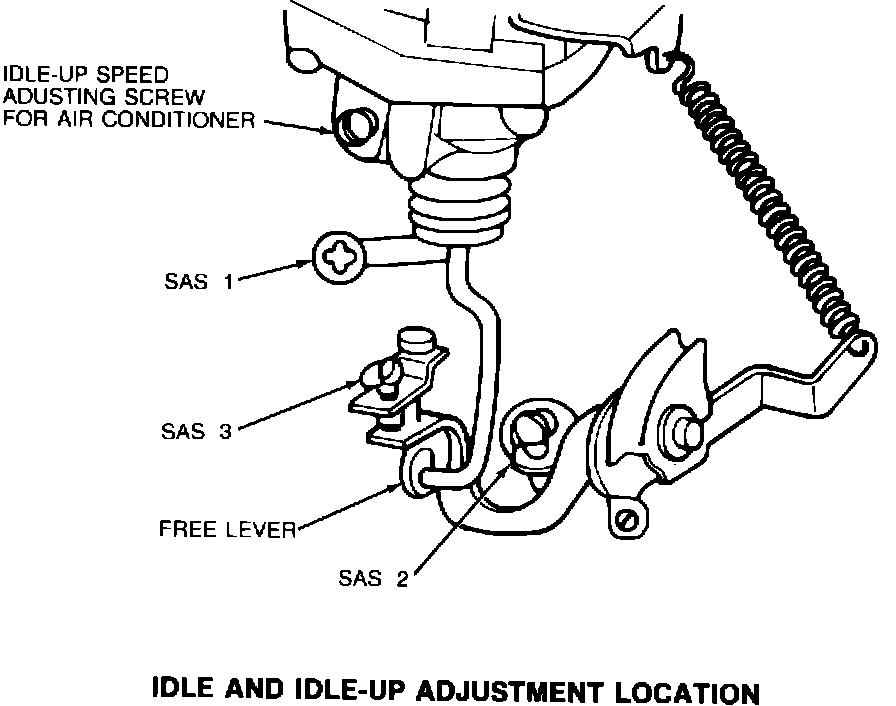 IDLE-UP SPEED ADUSTING SCREW FOR AIR CONDITIONER

SAS 1

SAS 3

FREE LEVER

SAS 2

IDLE AND IDLE-UP ADJUSTMENT LOCATION