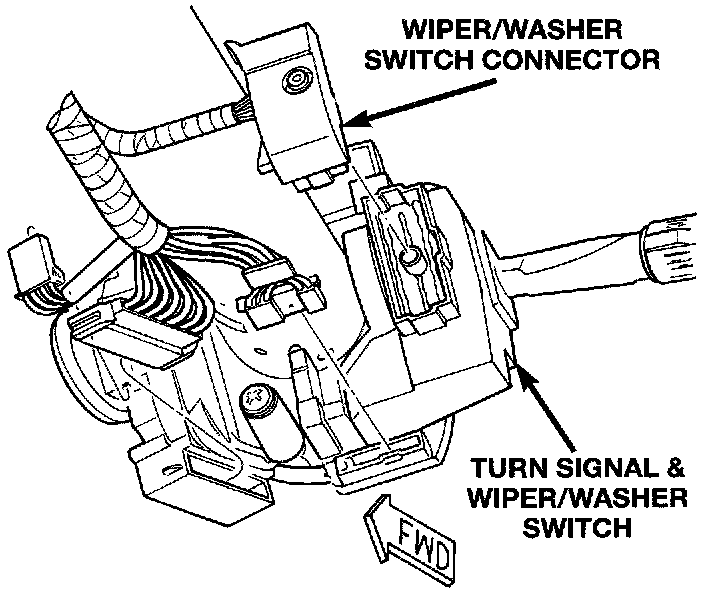 WIPER/WASHER SWITCH CONNECTOR

TURN SIGNAL & WIPER/WASHER SWITCH

FWD