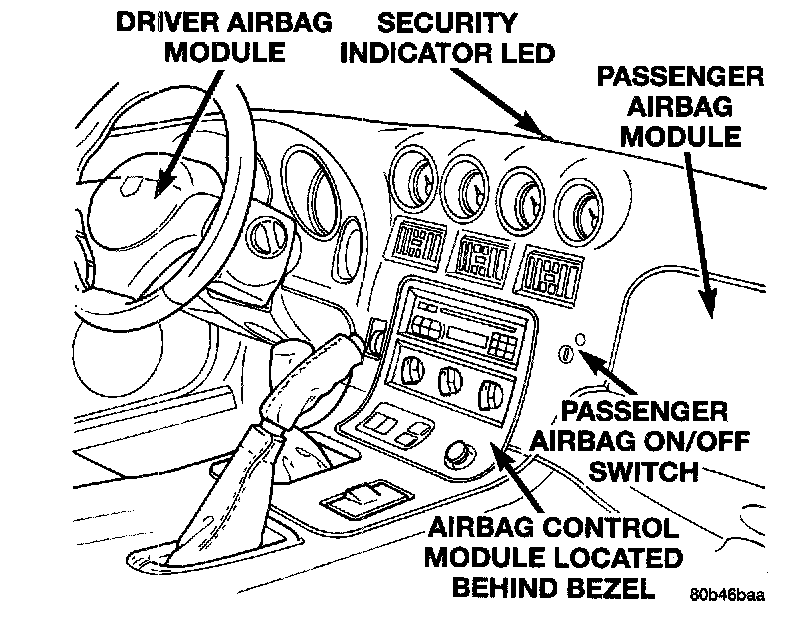 DRIVER AIRBAG MODULE

SECURITY INDICATOR LED

PASSENGER AIRBAG MODULE

PASSENGER AIRBAG ON/OFF SWITCH

AIRBAG CONTROL MODULE LOCATED BEHIND BEZEL

80b46baa