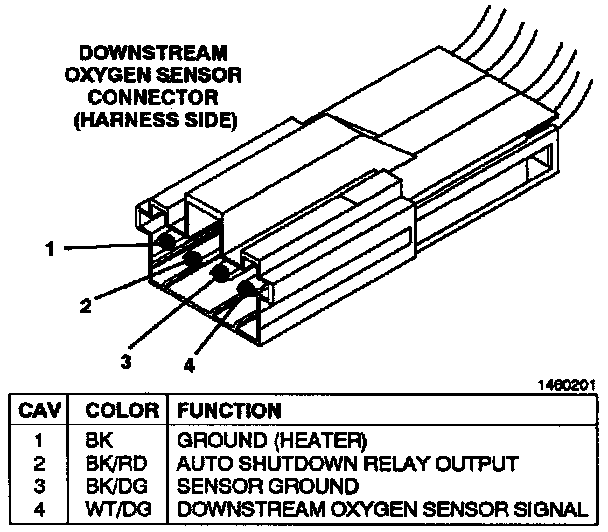 DOWNSTREAM OXYGEN SENSOR CONNECTOR (HARNESS SIDE)

1
2
3
4

1480201

| CAV | COLOR | FUNCTION |
|---|---|---|
| 1 | BK | GROUND (HEATER) |
| 2 | BK/RD | AUTO SHUTDOWN RELAY OUTPUT |
| 3 | BK/DG | SENSOR GROUND |
| 4 | WT/DG | DOWNSTREAM OXYGEN SENSOR SIGNAL |