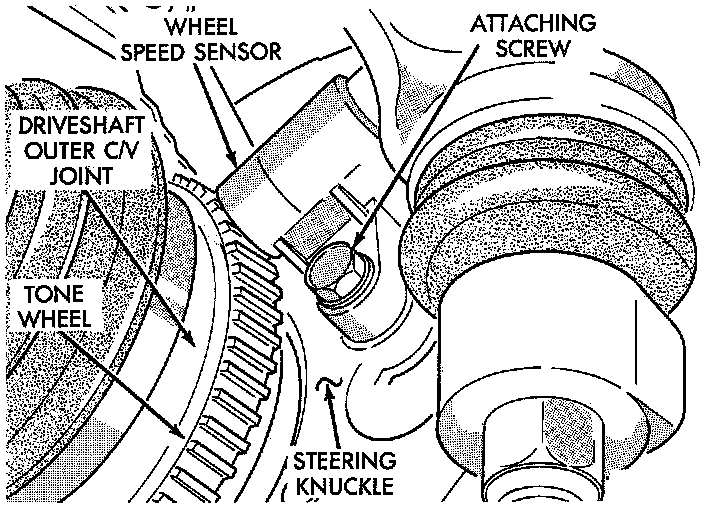 WHEEL SPEED SENSOR

ATTACHING SCREW

DRIVESHAFT OUTER C/V JOINT

TONE WHEEL

STEERING KNUCKLE