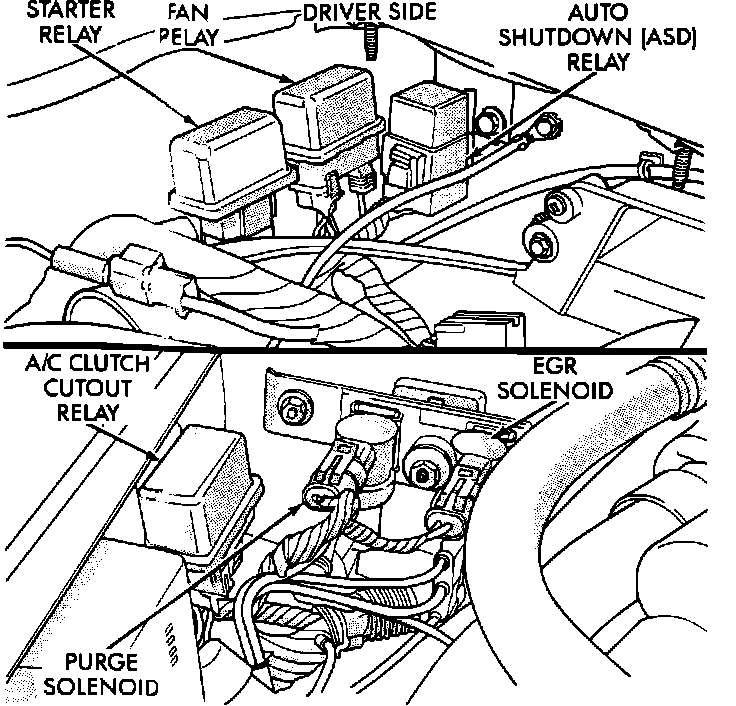 STARTER RELAY

FAN RELAY

DRIVER SIDE

AUTO SHUTDOWN (ASD) RELAY

A/C CLUTCH CUTOUT RELAY

EGR SOLENOID

PURGE SOLENOID