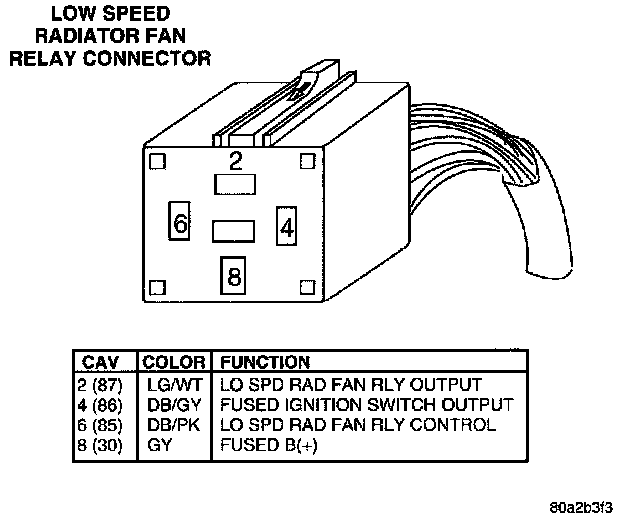 LOW SPEED RADIATOR FAN RELAY CONNECTOR

2

6

4

8

| CAV | COLOR | FUNCTION |
|---|---|---|
| 2 (87) | LG/WT | LO SPD RAD FAN RLY OUTPUT |
| 4 (86) | DB/GY | FUSED IGNITION SWITCH OUTPUT |
| 6 (85) | DB/PK | LO SPD RAD FAN RLY CONTROL |
| 8 (30) | GY | FUSED B(+) |

80a2b3f3