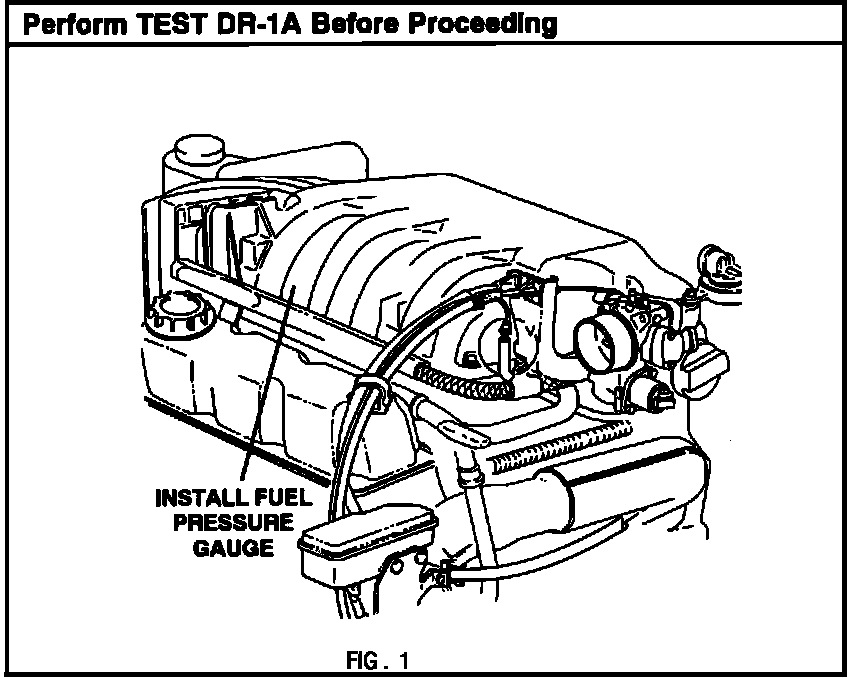 Perform TEST DR-1A Before Proceeding

INSTALL FUEL PRESSURE GAUGE

FIG. 1