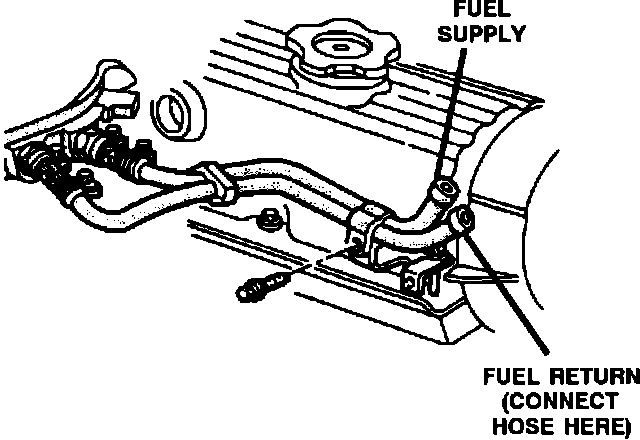 FUEL
SUPPLY

FUEL RETURN
(CONNECT
HOSE HERE)