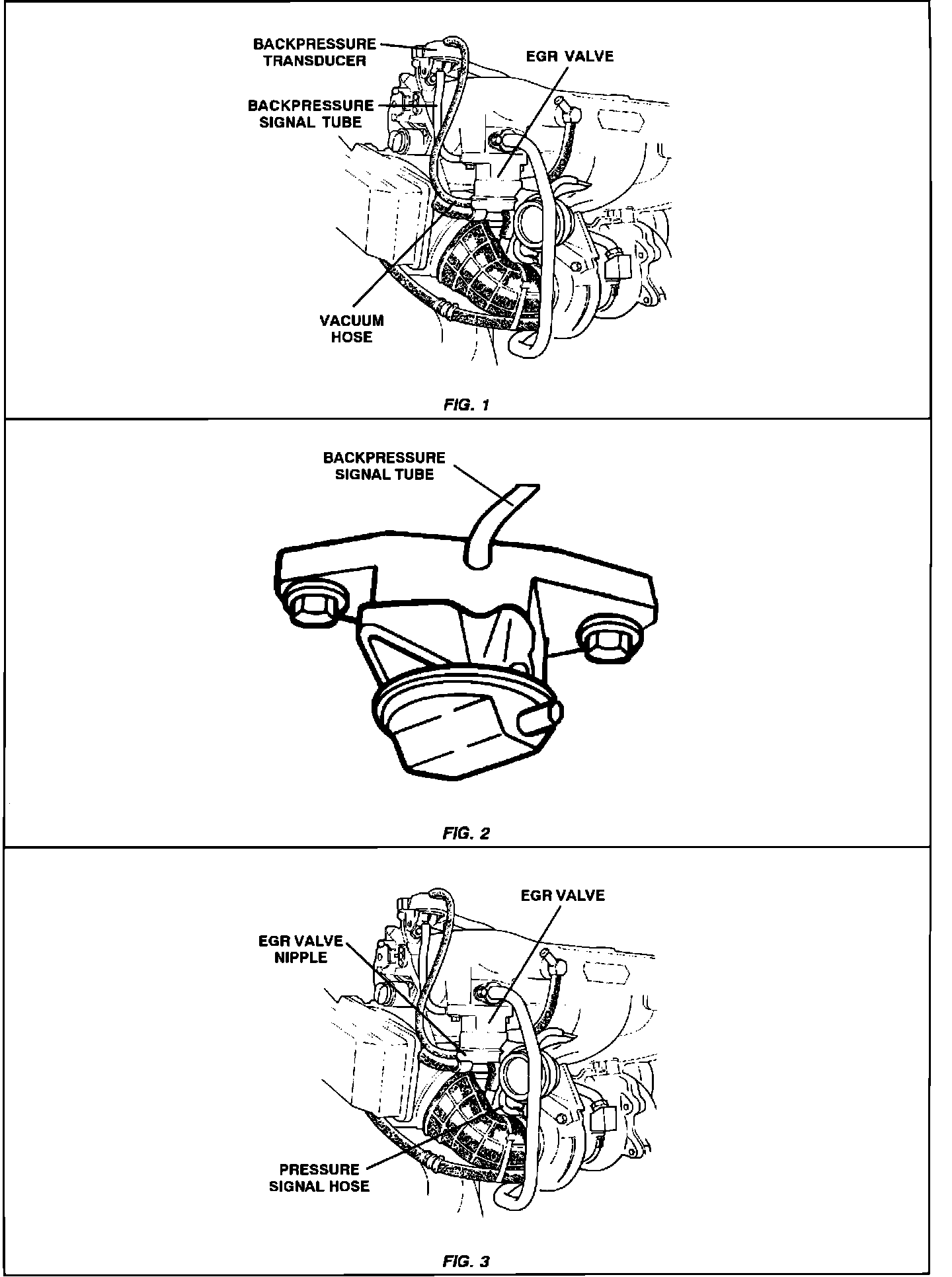 BACKPRESSURE TRANSDUCER

EGR VALVE

BACKPRESSURE SIGNAL TUBE

VACUUM HOSE

FIG. 1

BACKPRESSURE SIGNAL TUBE

FIG. 2

EGR VALVE

EGR VALVE NIPPLE

PRESSURE SIGNAL HOSE

FIG. 3