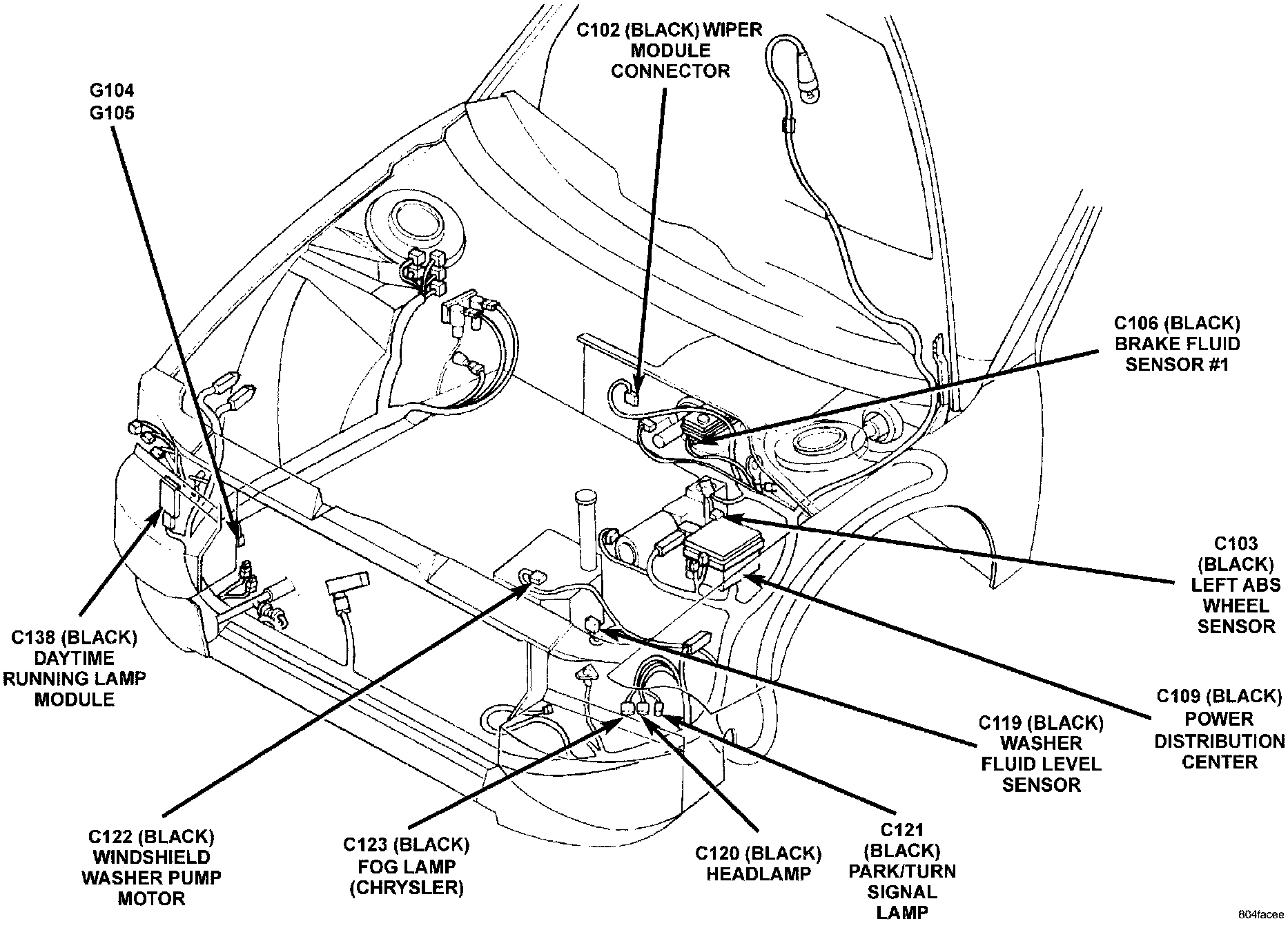 C102 (BLACK) WIPER MODULE CONNECTOR

G104
G105

C106 (BLACK) BRAKE FLUID SENSOR #1

C103 (BLACK) LEFT ABS WHEEL SENSOR

C138 (BLACK) DAYTIME RUNNING LAMP MODULE

C109 (BLACK) POWER DISTRIBUTION CENTER

C119 (BLACK) WASHER FLUID LEVEL SENSOR

C122 (BLACK) WINDSHIELD WASHER PUMP MOTOR

C123 (BLACK) FOG LAMP (CHRYSLER)

C120 (BLACK) HEADLAMP

C121 (BLACK) PARK/TURN SIGNAL LAMP

804facee