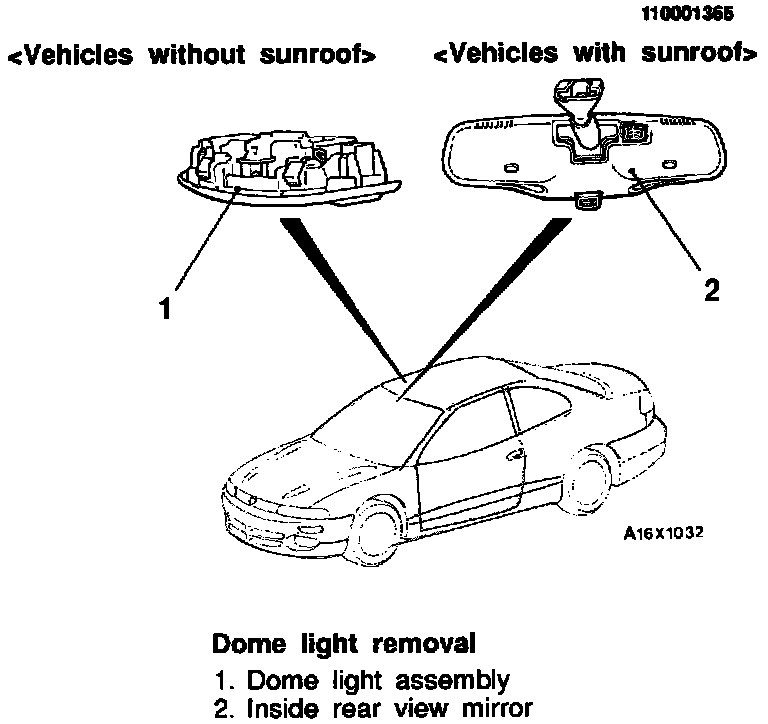 110001365

<Vehicles without sunroof>

<Vehicles with sunroof>

1

2

A16X1032

Dome light removal

1. Dome light assembly
2. Inside rear view mirror