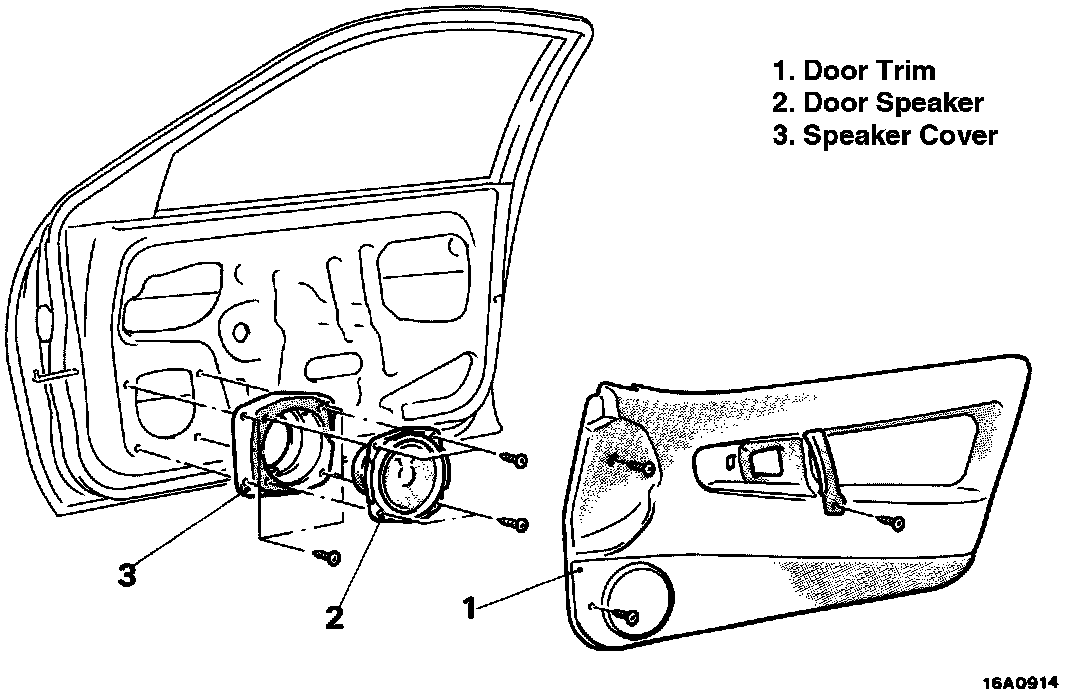 1. Door Trim
2. Door Speaker
3. Speaker Cover

3

2

1

16A0914