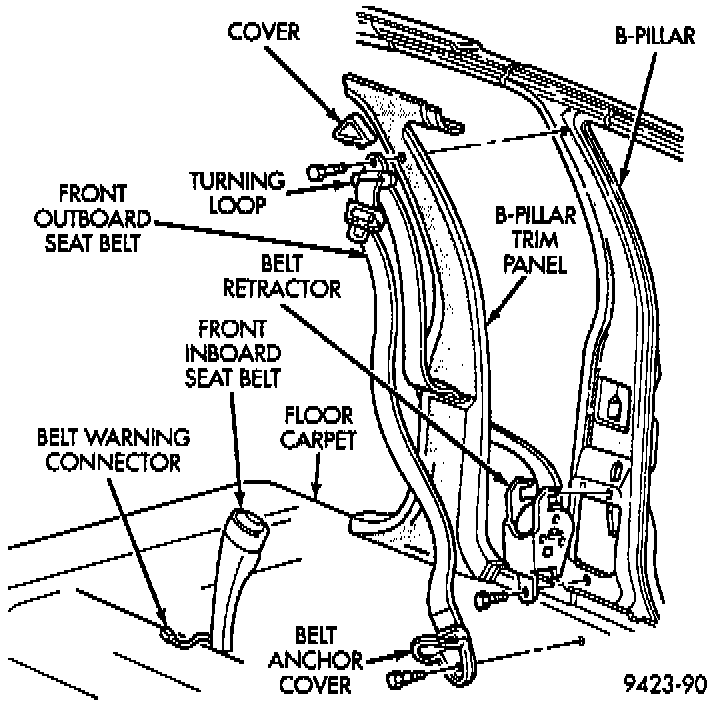 COVER

B-PILLAR

TURNING LOOP

FRONT OUTBOARD SEAT BELT

B-PILLAR TRIM PANEL

BELT RETRACTOR

FRONT INBOARD SEAT BELT

FLOOR CARPET

BELT WARNING CONNECTOR

BELT ANCHOR COVER

9423-90