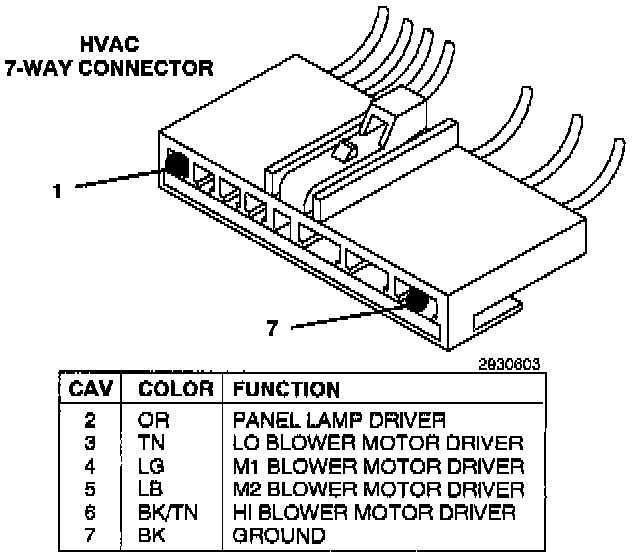 HVAC
7-WAY CONNECTOR

1

7

2830603

| CAV | COLOR | FUNCTION |
|---|---|---|
| 2 | OR | PANEL LAMP DRIVER |
| 3 | TN | LO BLOWER MOTOR DRIVER |
| 4 | LG | M1 BLOWER MOTOR DRIVER |
| 5 | LB | M2 BLOWER MOTOR DRIVER |
| 6 | BK/TN | HI BLOWER MOTOR DRIVER |
| 7 | BK | GROUND |