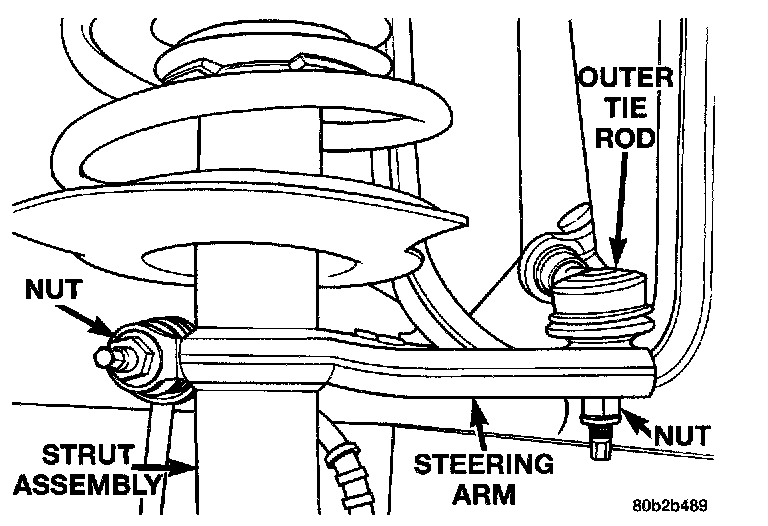 OUTER TIE ROD

NUT

NUT

STRUT ASSEMBLY

STEERING ARM

80b2b489