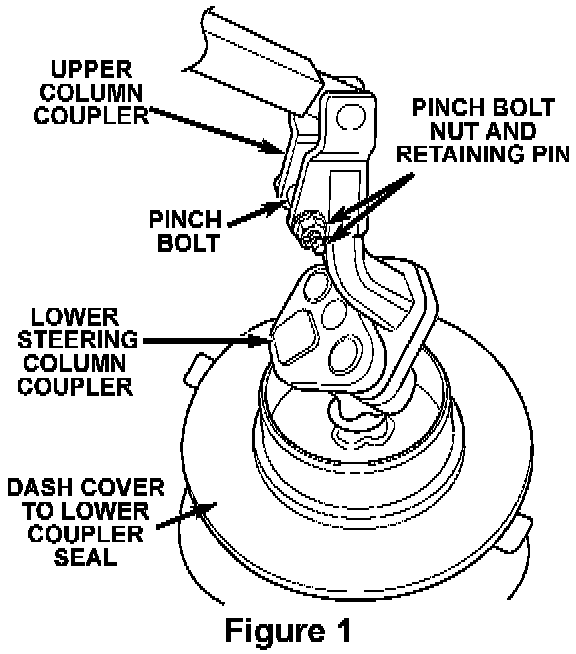 UPPER COLUMN COUPLER

PINCH BOLT NUT AND RETAINING PIN

PINCH BOLT

LOWER STEERING COLUMN COUPLER

DASH COVER TO LOWER COUPLER SEAL

Figure 1